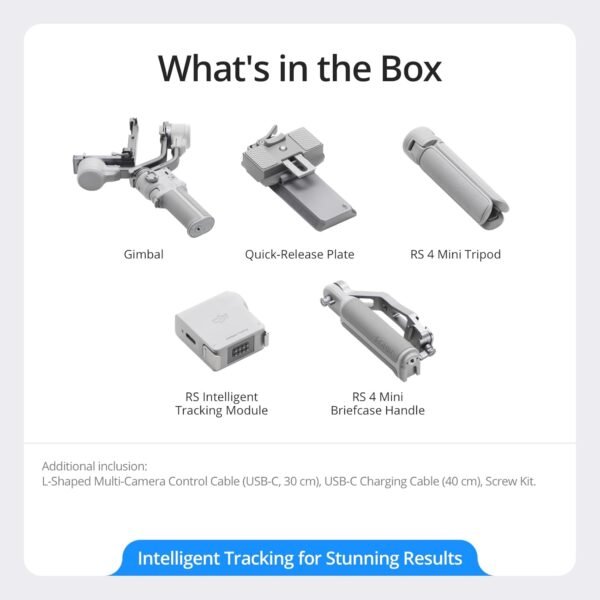 What's in the Box

Gimbal

Quick-Release Plate

RS 4 Mini Tripod

RS Intelligent Tracking Module

RS 4 Mini Briefcase Handle

Additional inclusion:
L-Shaped Multi-Camera Control Cable (USB-C, 30 cm), USB-C Charging Cable (40 cm), Screw Kit.

Intelligent Tracking for Stunning Results